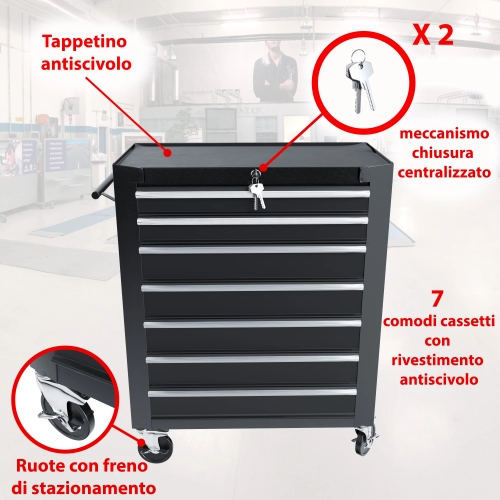 Tappetino antiscivolo

X 2

meccanismo chiusura centralizzato

7
comodi cassetti con rivestimento antiscivolo

Ruote con freno di stazionamento